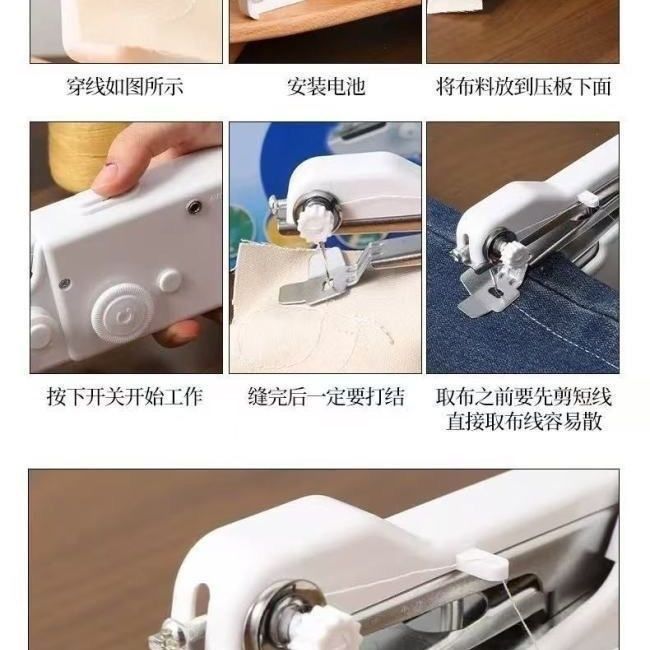 穿线如图所示

安装电池

将布料放到压板下面

按下开关开始工作

缝完后一定要打结

取布之前要先剪短线
直接取布线容易散